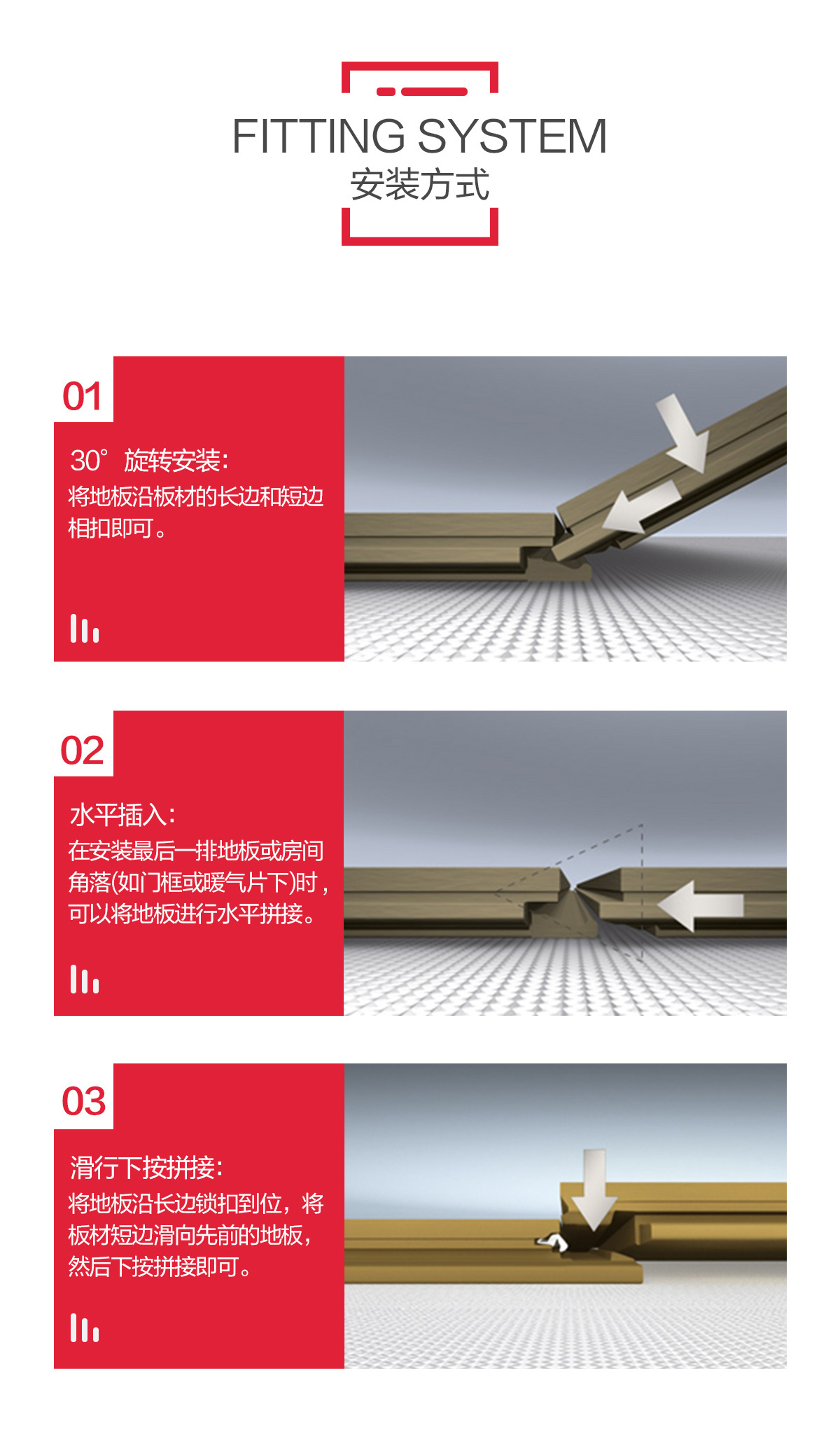 FITTING SYSTEM
安装方式

01

30° 旋转安装:
将地板沿板材的长边和短边相扣即可。

02

水平插入:
在安装最后一排地板或房间角落(如门框或暖气片下)时，可以将地板进行水平拼接。

03

滑行下按拼接:
将地板沿长边锁扣到位，将板材短边滑向先前的地板，然后下按拼接即可。